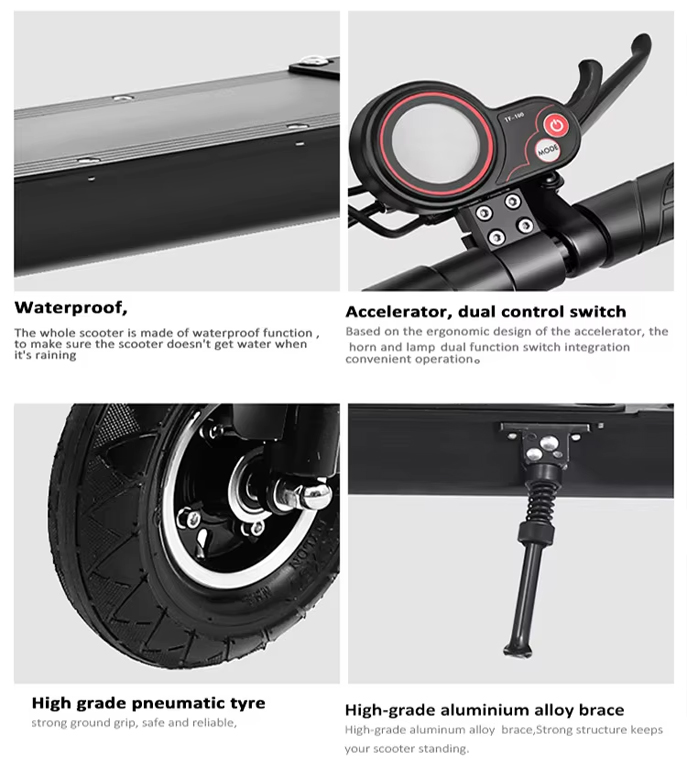 TF-100

MODE

Waterproof,

The whole scooter is made of waterproof function , to make sure the scooter doesn't get water when it's raining

Accelerator, dual control switch

Based on the ergonomic design of the accelerator, the horn and lamp dual function switch integration convenient operation。

High grade pneumatic tyre

strong ground grip, safe and reliable,

High-grade aluminium alloy brace

High-grade aluminum alloy brace,Strong structure keeps your scooter standing.